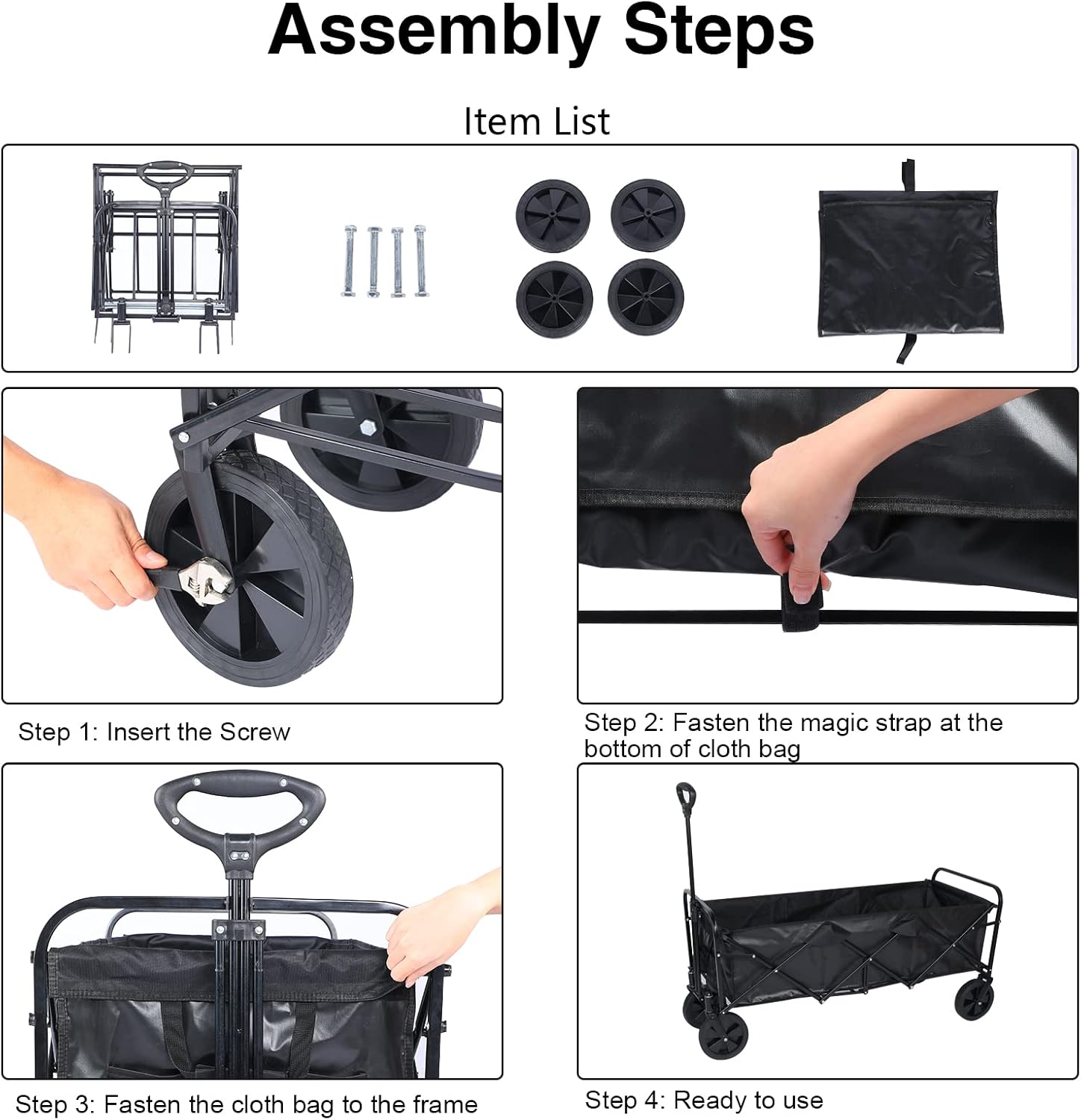 Assembly Steps

Item List

Step 1: Insert the Screw

Step 2: Fasten the magic strap at the bottom of cloth bag

Step 3: Fasten the cloth bag to the frame

Step 4: Ready to use